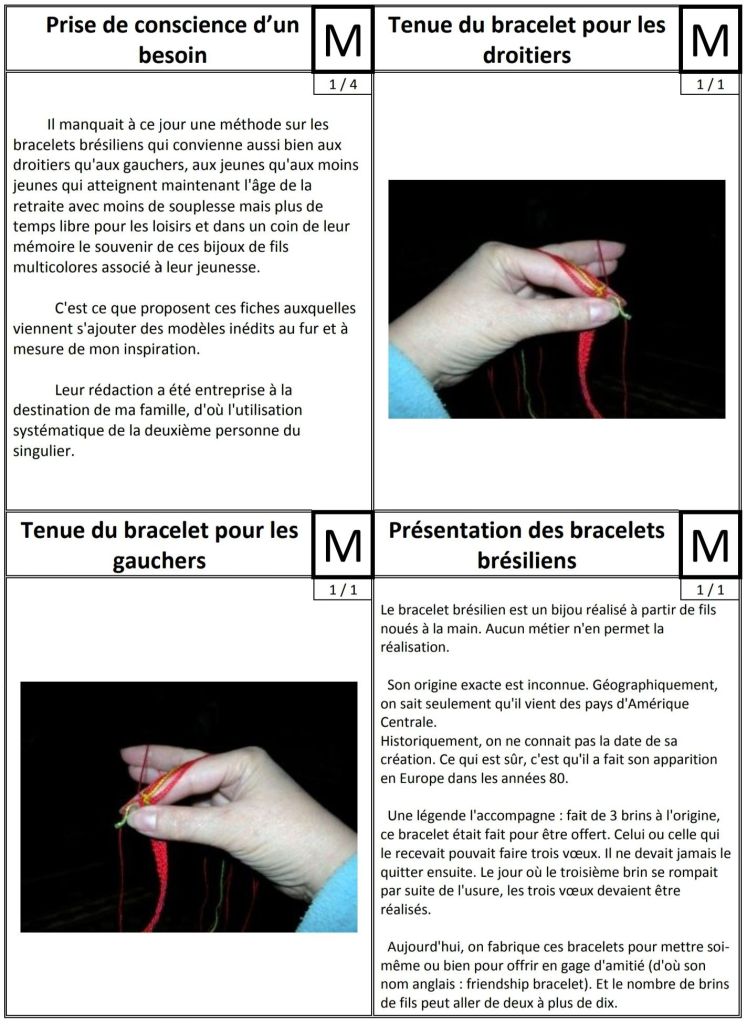 Prise de conscience d'un besoin

M

1 / 4

Il manquait à ce jour une méthode sur les bracelets brésiliens qui convienne aussi bien aux droitiers qu'aux gauchers, aux jeunes qu'aux moins jeunes qui atteignent maintenant l'âge de la retraite avec moins de souplesse mais plus de temps libre pour les loisirs et dans un coin de leur mémoire le souvenir de ces bijoux de fils multicolores associé à leur jeunesse.

C'est ce que proposent ces fiches auxquelles viennent s'ajouter des modèles inédits au fur et à mesure de mon inspiration.

Leur rédaction a été entreprise à la destination de ma famille, d'où l'utilisation systématique de la deuxième personne du singulier.

Tenue du bracelet pour les droitiers

M

1 / 1

Tenue du bracelet pour les gauchers

M

1 / 1

Présentation des bracelets brésiliens

M

1 / 1

Le bracelet brésilien est un bijou réalisé à partir de fils noués à la main. Aucun métier n'en permet la réalisation.

Son origine exacte est inconnue. Géographiquement, on sait seulement qu'il vient des pays d'Amérique Centrale.
Historiquement, on ne connait pas la date de sa création. Ce qui est sûr, c'est qu'il a fait son apparition en Europe dans les années 80.

Une légende l'accompagne : fait de 3 brins à l'origine, ce bracelet était fait pour être offert. Celui ou celle qui le recevait pouvait faire trois vœux. Il ne devait jamais le quitter ensuite. Le jour où le troisième brin se rompait par suite de l'usure, les trois vœux devaient être réalisés.

Aujourd'hui, on fabrique ces bracelets pour mettre soi-même ou bien pour offrir en gage d'amitié (d'où son nom anglais : friendship bracelet). Et le nombre de brins de fils peut aller de deux à plus de dix.